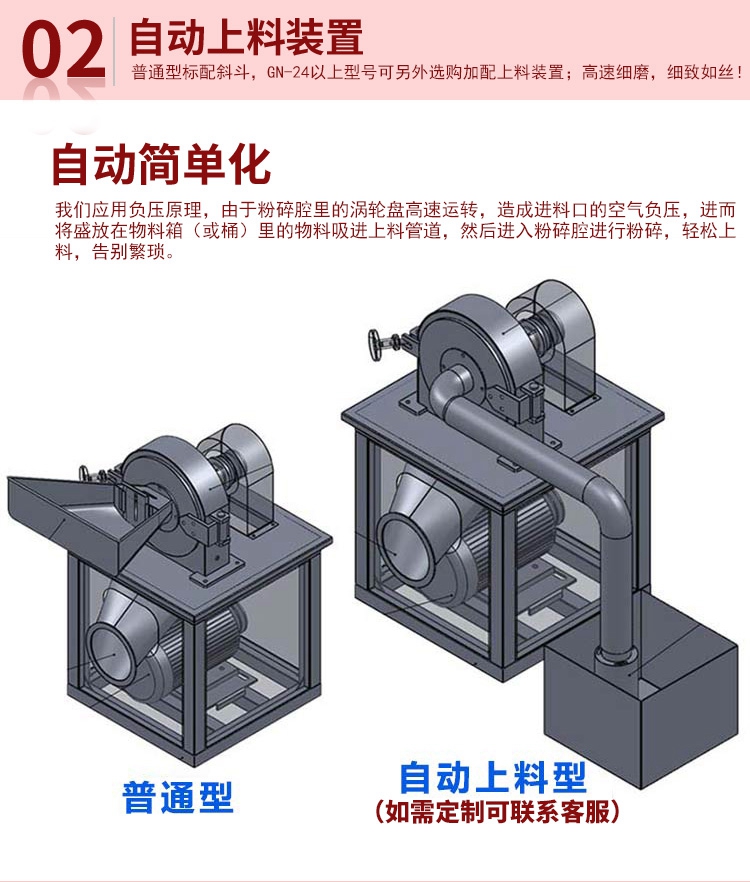 02 自动上料装置

普通型标配斜斗，GN-24以上型号可另外选购加配上料装置；高速细磨，细致如丝！

自动简单化

我们应用负压原理，由于粉碎腔里的涡轮盘高速运转，造成进料口的空气负压，进而将盛放在物料箱（或桶）里的物料吸进上料管道，然后进入粉碎腔进行粉碎，轻松上料，告别繁琐。

普通型

自动上料型
（如需定制可联系客服）